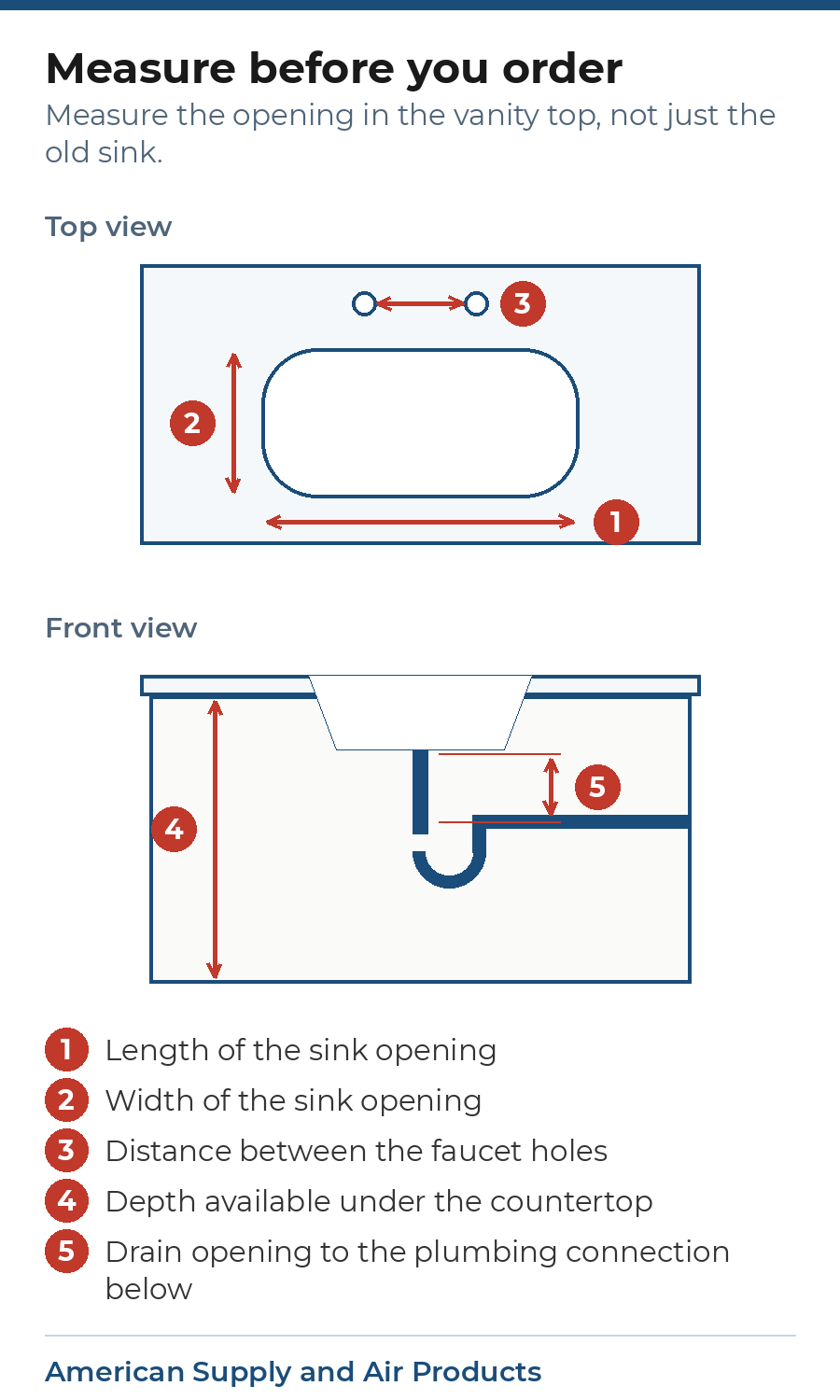 Measure before you order

Measure the opening in the vanity top, not just the old sink.

Top view

3

2

1

Front view

5

4

1 Length of the sink opening
2 Width of the sink opening
3 Distance between the faucet holes
4 Depth available under the countertop
5 Drain opening to the plumbing connection below

American Supply and Air Products